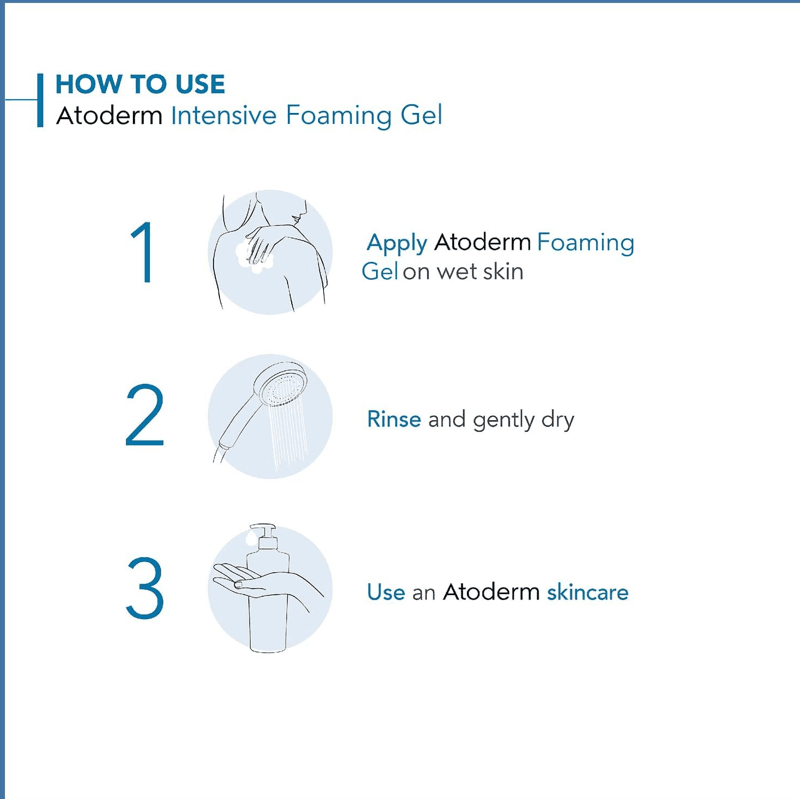 HOW TO USE
Atoderm Intensive Foaming Gel

1

Apply Atoderm Foaming Gel on wet skin

2

Rinse and gently dry

3

Use an Atoderm skincare